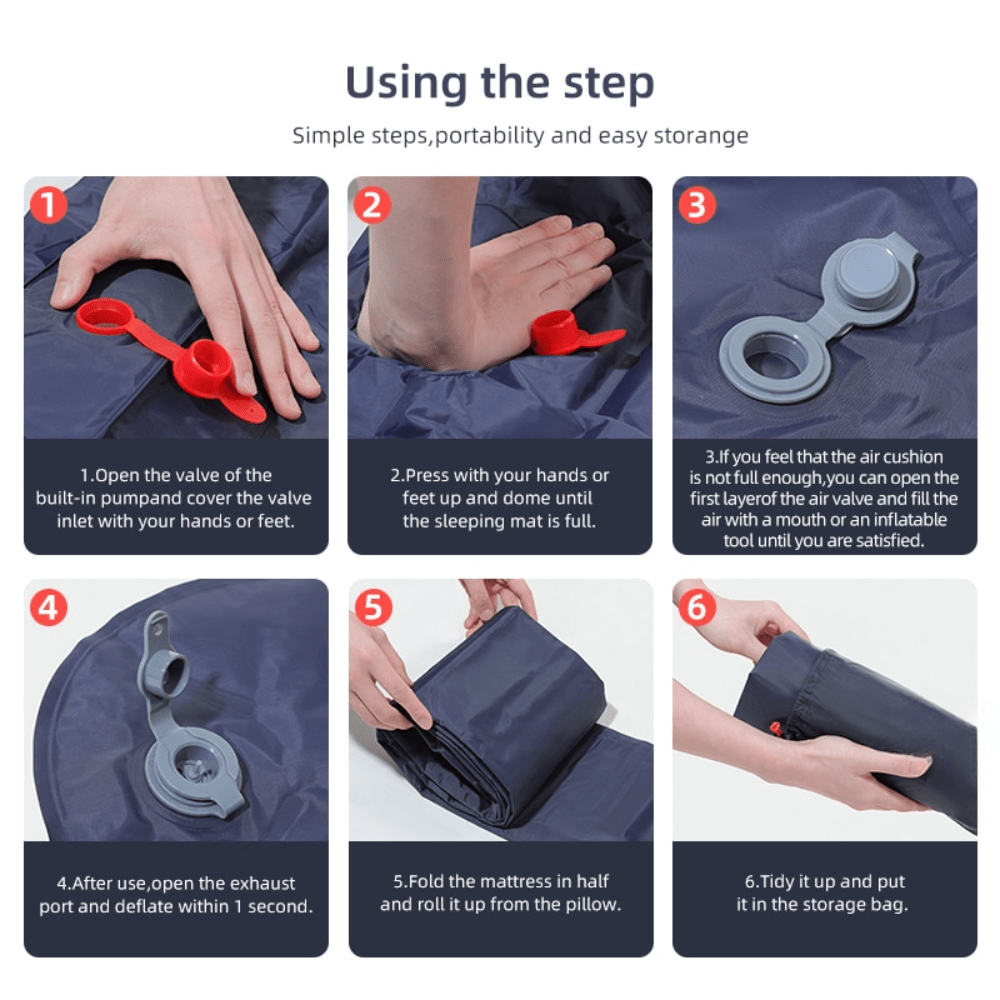 Using the step

Simple steps,portability and easy storange

1

1.Open the valve of the built-in pumpand cover the valve inlet with your hands or feet.

2

2.Press with your hands or feet up and dome until the sleeping mat is full.

3

3.If you feel that the air cushion is not full enough,you can open the first layerof the air valve and fill the air with a mouth or an inflatable tool until you are satisfied.

4

4.After use,open the exhaust port and deflate within 1 second.

5

5.Fold the mattress in half and roll it up from the pillow.

6

6.Tidy it up and put it in the storage bag.